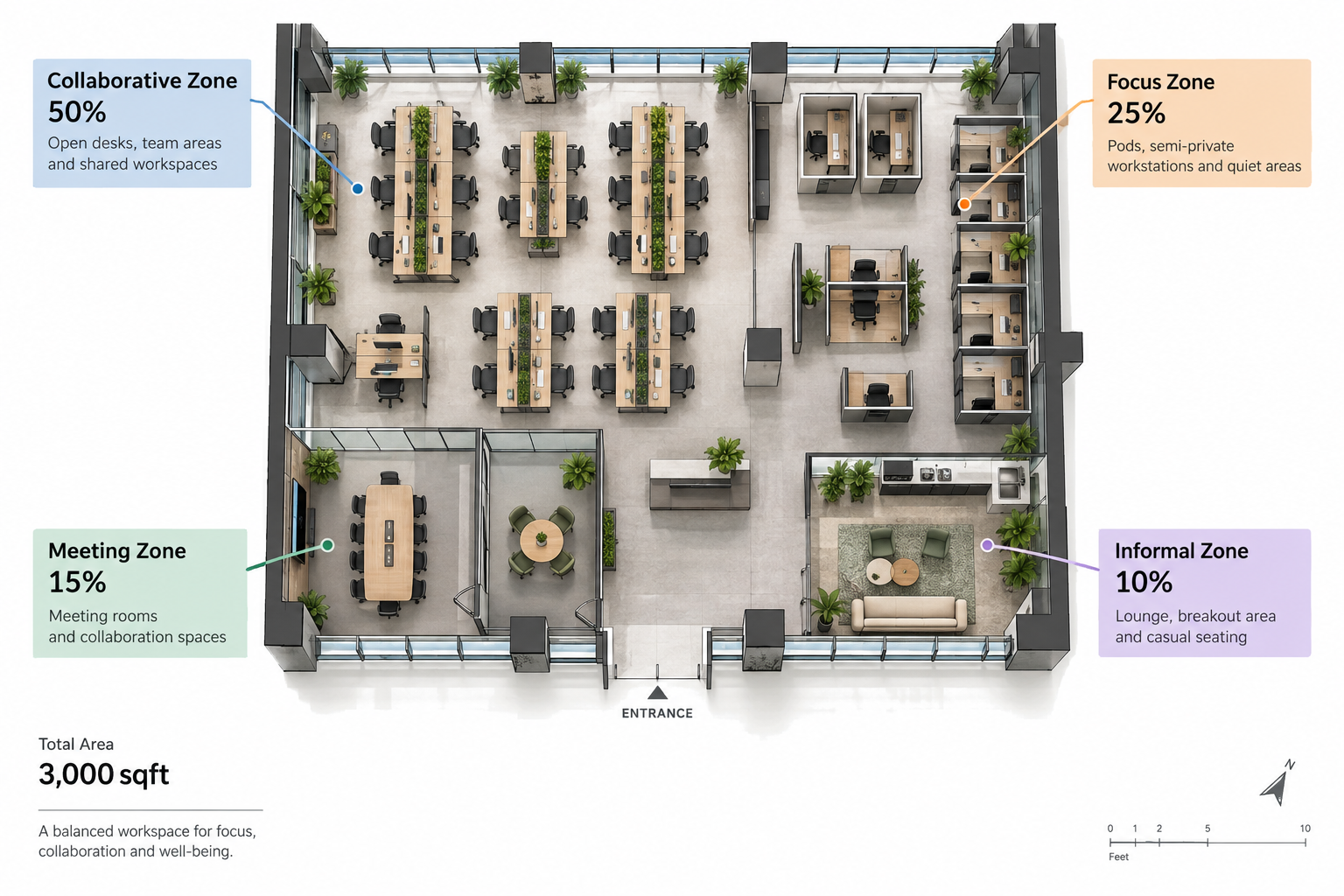 Collaborative Zone
50%
Open desks, team areas and shared workspaces

Focus Zone
25%
Pods, semi-private workstations and quiet areas

Meeting Zone
15%
Meeting rooms and collaboration spaces

Informal Zone
10%
Lounge, breakout area and casual seating

ENTRANCE

Total Area
3,000 sqft

A balanced workspace for focus, collaboration and well-being.

N

0 1 2 5 10
Feet